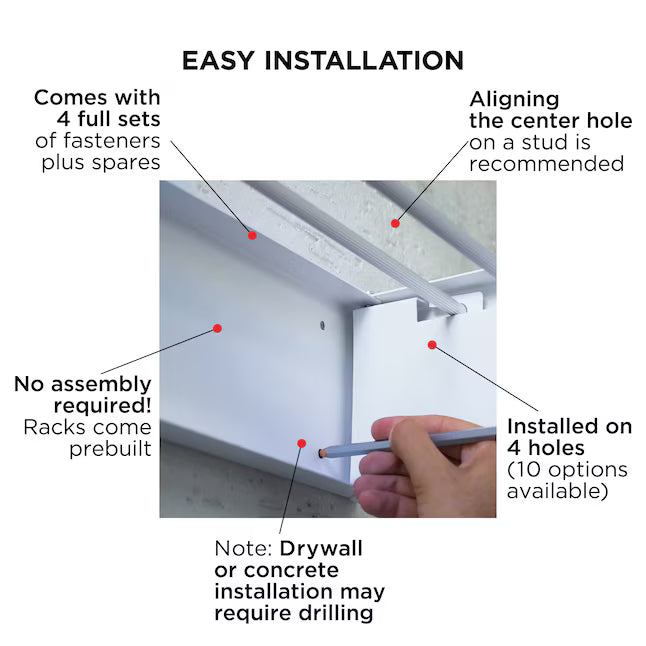 EASY INSTALLATION

Comes with 4 full sets of fasteners plus spares

Aligning the center hole on a stud is recommended

No assembly required! Racks come prebuilt

Installed on 4 holes (10 options available)

Note: Drywall or concrete installation may require drilling