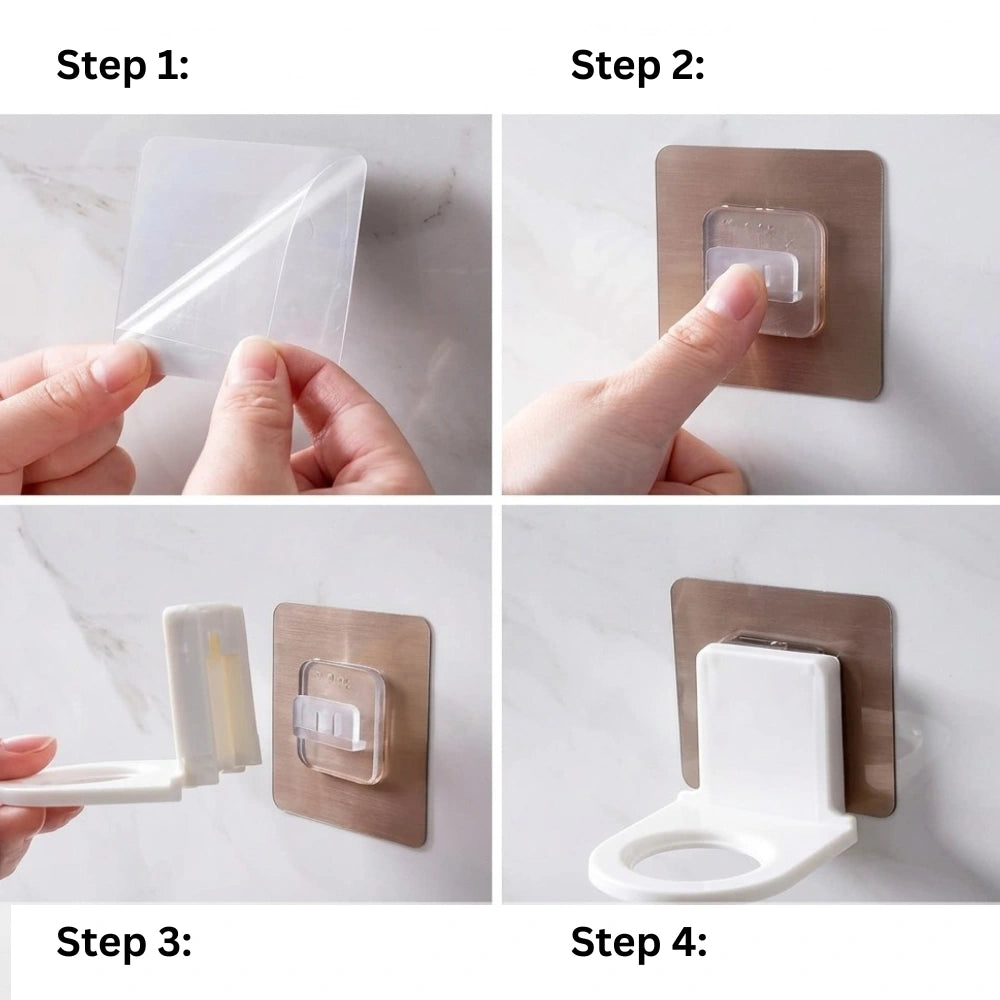 Step 1:

Step 2:

Step 3:

Step 4: