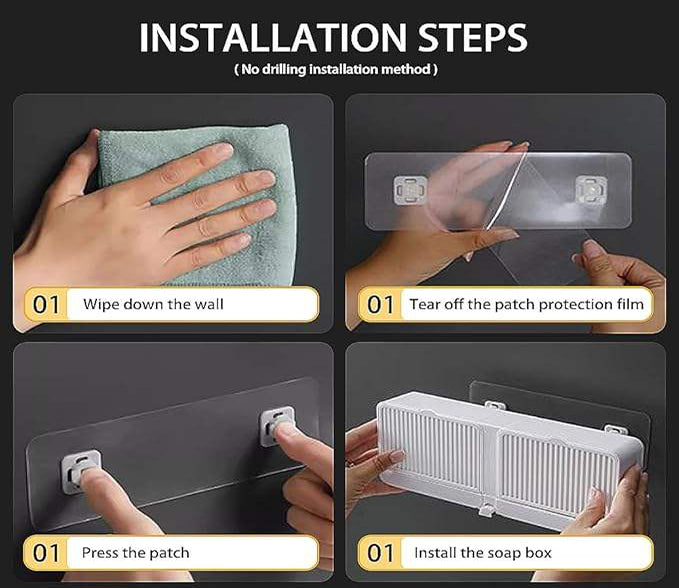 INSTALLATION STEPS

( No drilling installation method )

01 Wipe down the wall

01 Tear off the patch protection film

01 Press the patch

01 Install the soap box