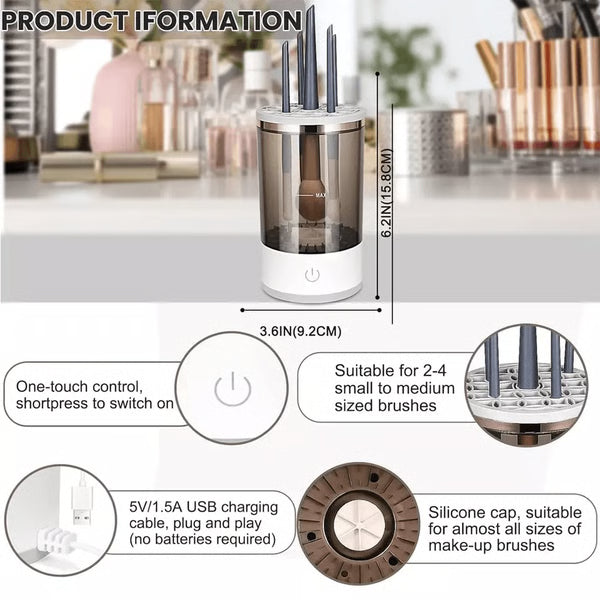 PRODUCT IFORMATION

MAX

6.2IN(15.8CM)

3.6IN(9.2CM)

One-touch control, shortpress to switch on

Suitable for 2-4 small to medium sized brushes

5V/1.5A USB charging cable, plug and play (no batteries required)

Silicone cap, suitable for almost all sizes of make-up brushes